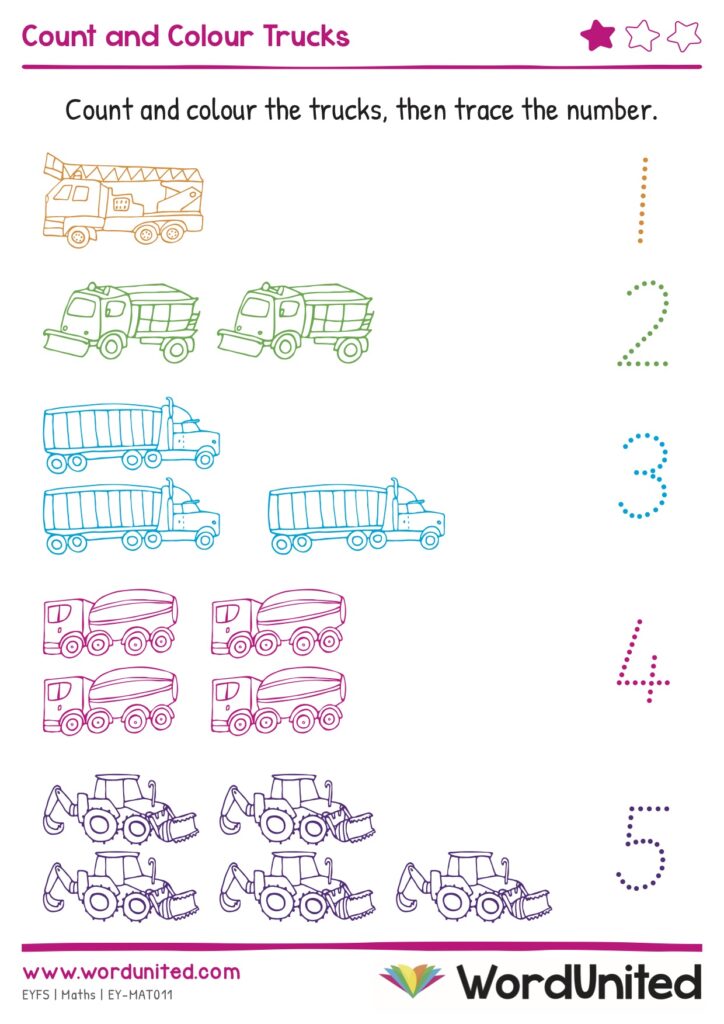 Count and Colour Trucks

Count and colour the trucks, then trace the number.

1

2

3

4

5

www.wordunited.com
EYFS | Maths | EY-MAT011

WordUnited