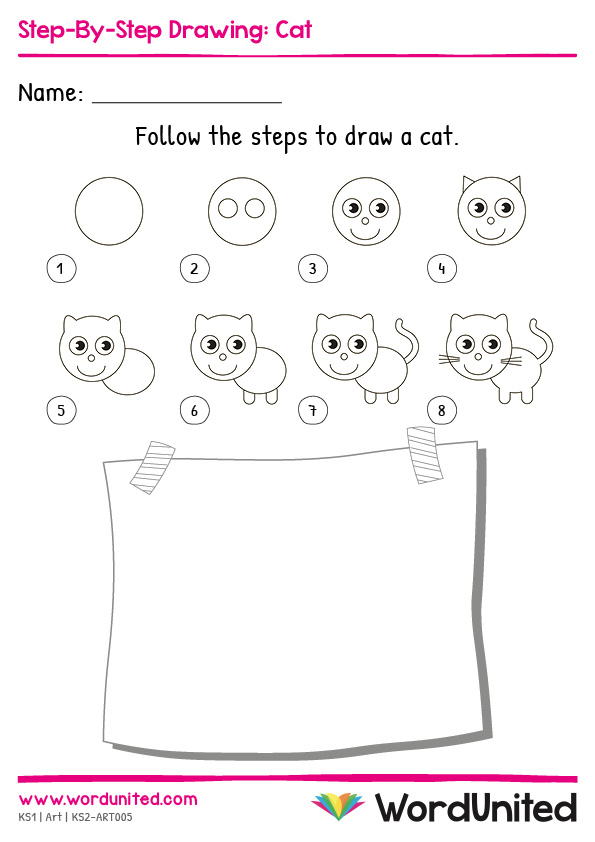 Step-By-Step Drawing: Cat

Name: ________________

Follow the steps to draw a cat.

1 2 3 4

5 6 7 8

www.wordunited.com
KS1 | Art | KS2-ART005

WordUnited